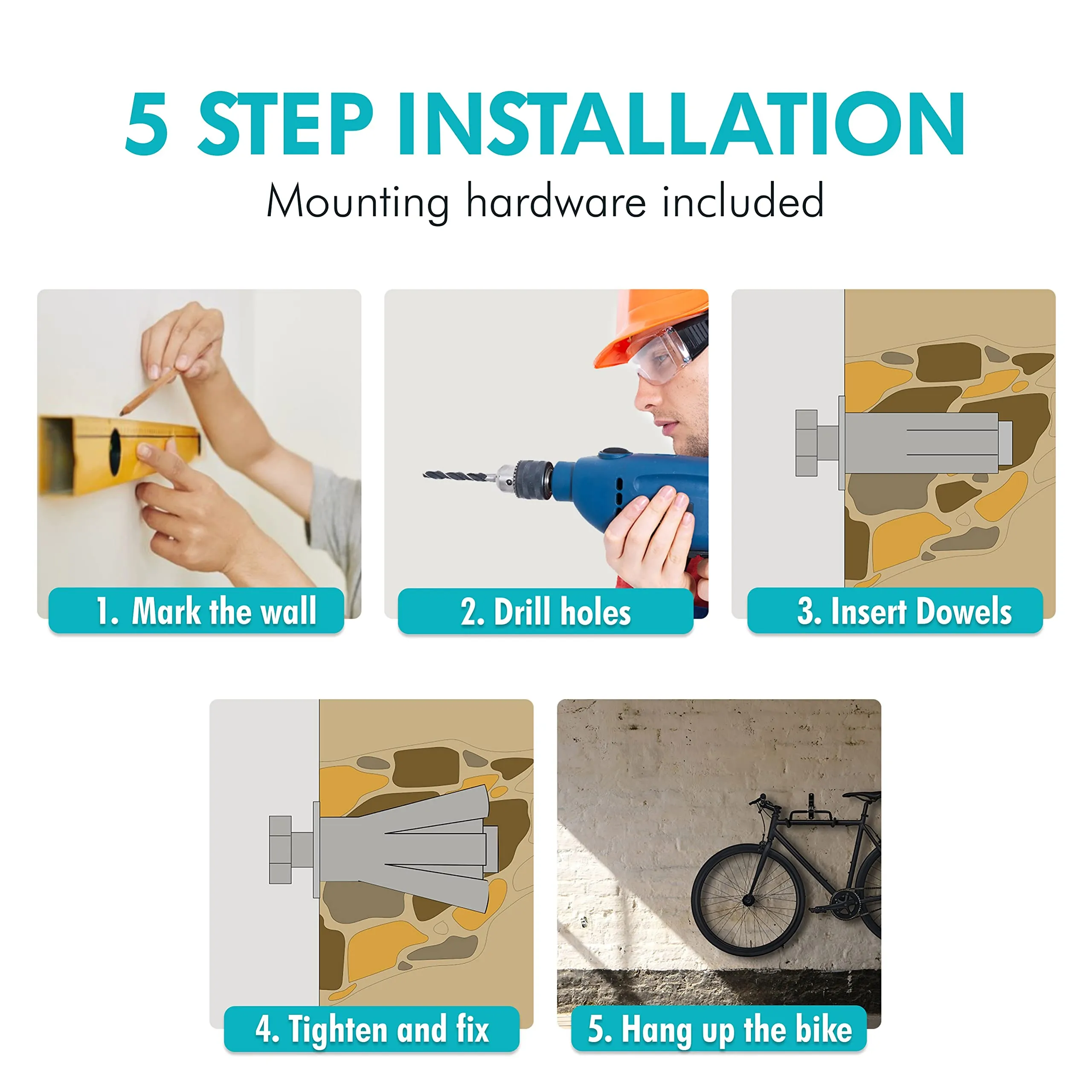 5 STEP INSTALLATION
Mounting hardware included

1. Mark the wall

2. Drill holes

3. Insert Dowels

4. Tighten and fix

5. Hang up the bike